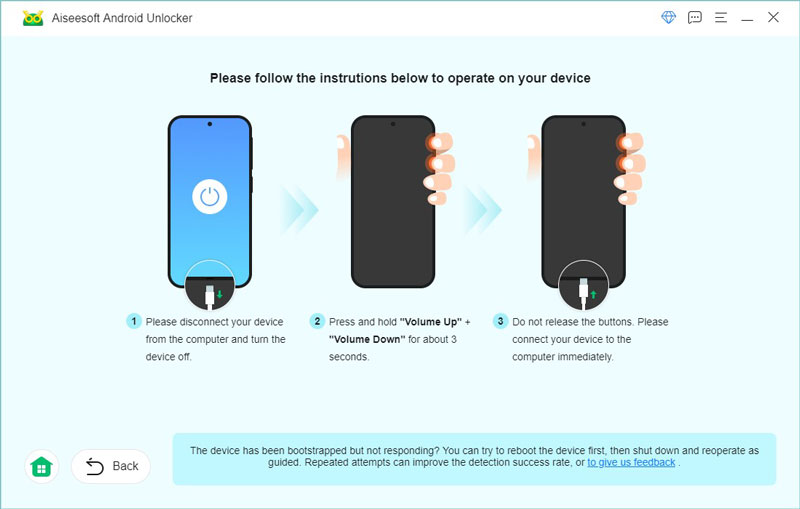 Aiseesoft Android Unlocker

Please follow the instrutions below to operate on your device

1 Please disconnect your device from the computer and turn the device off.

2 Press and hold "Volume Up" + "Volume Down" for about 3 seconds.

3 Do not release the buttons. Please connect your device to the computer immediately.

Back

The device has been bootstrapped but not responding? You can try to reboot the device first, then shut down and reoperate as guided. Repeated attempts can improve the detection success rate, or to give us feedback .