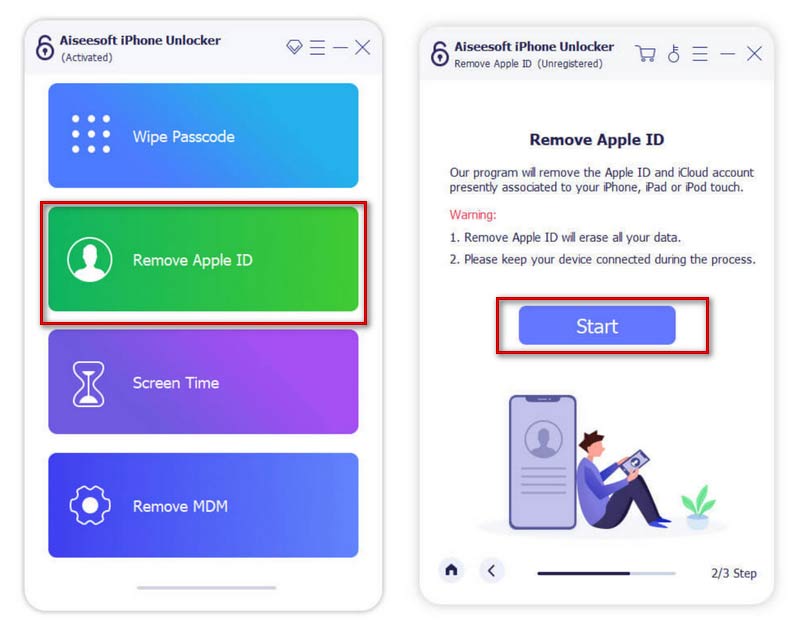 Aiseesoft iPhone Unlocker
(Activated)

Wipe Passcode

Remove Apple ID

Screen Time

Remove MDM

Aiseesoft iPhone Unlocker
Remove Apple ID (Unregistered)

Remove Apple ID

Our program will remove the Apple ID and iCloud account presently associated to your iPhone, iPad or iPod touch.

Warning:

1. Remove Apple ID will erase all your data.

2. Please keep your device connected during the process.

Start

2/3 Step