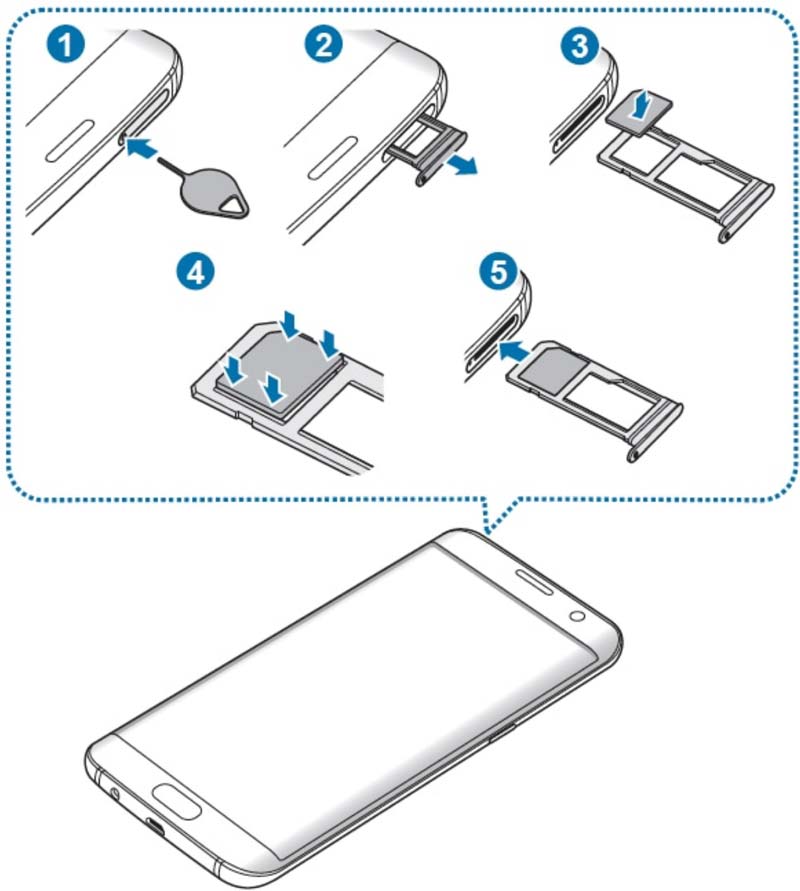 1
2
3
4
5