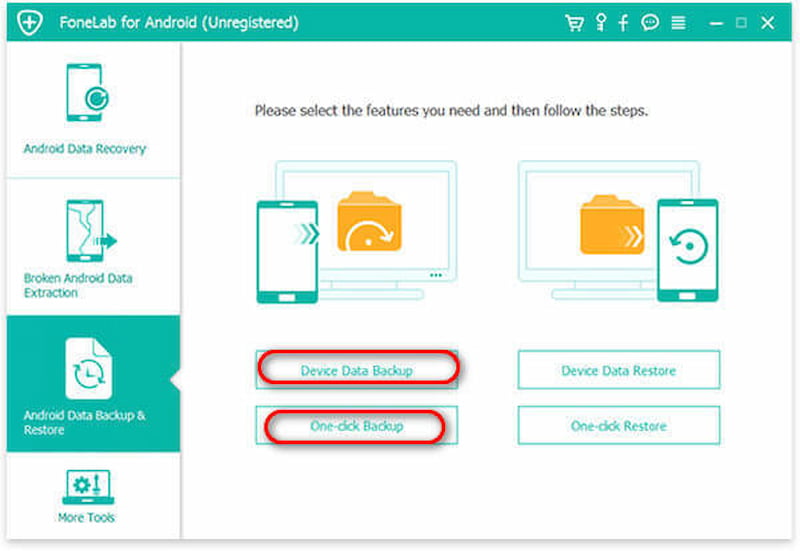 FoneLab for Android (Unregistered)

Android Data Recovery

Broken Android Data Extraction

Android Data Backup & Restore

More Tools

Please select the features you need and then follow the steps.

Device Data Backup

One-click Backup

Device Data Restore

One-click Restore