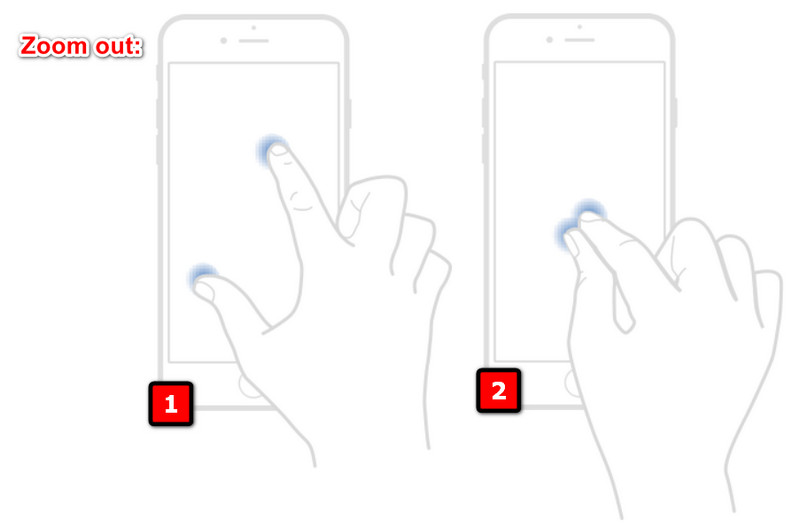 Zoom out:

1

2